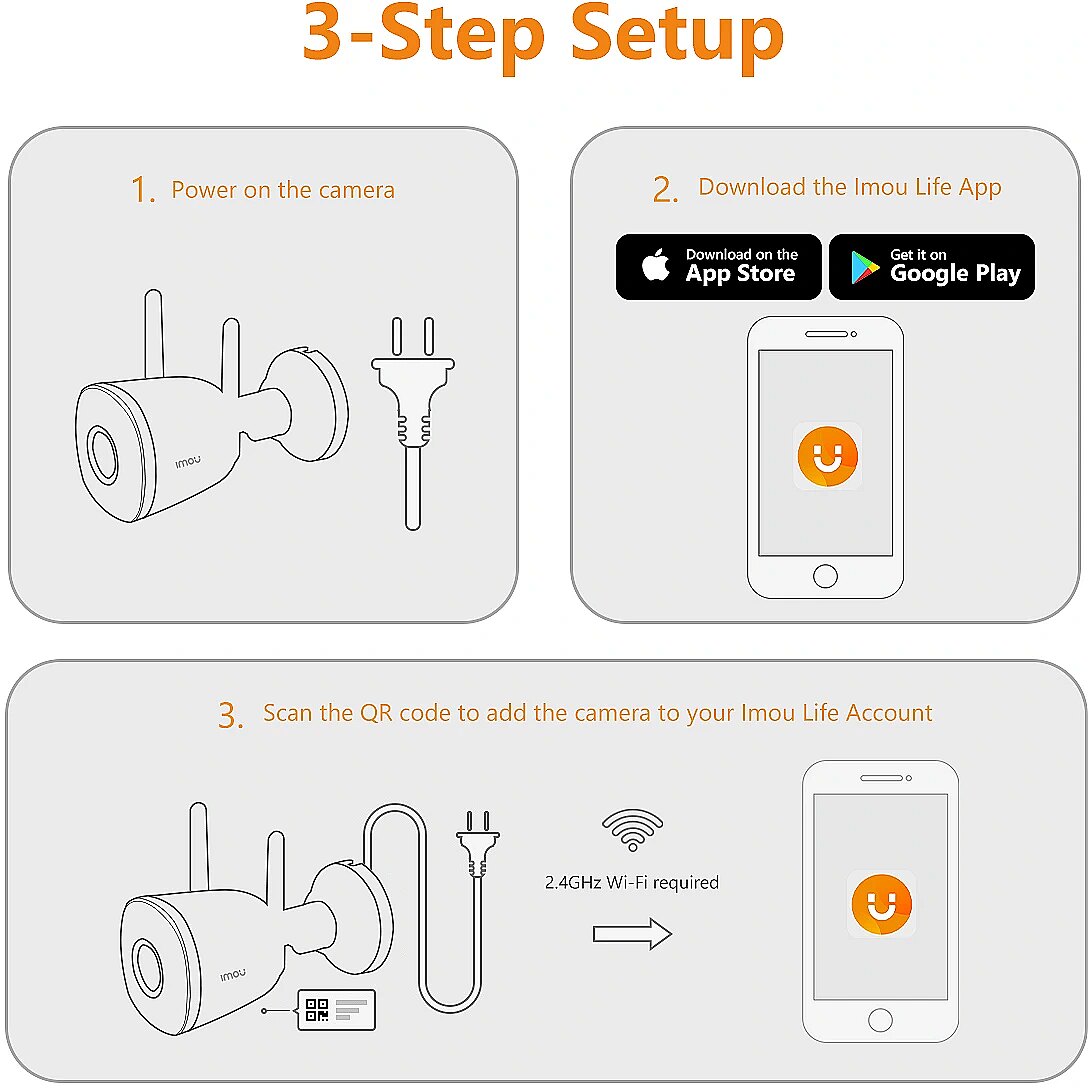 3-Step Setup

1. Power on the camera

imou

2. Download the Imou Life App

Download on the App Store

Get it on Google Play

3. Scan the QR code to add the camera to your Imou Life Account

imou

2.4GHz Wi-Fi required