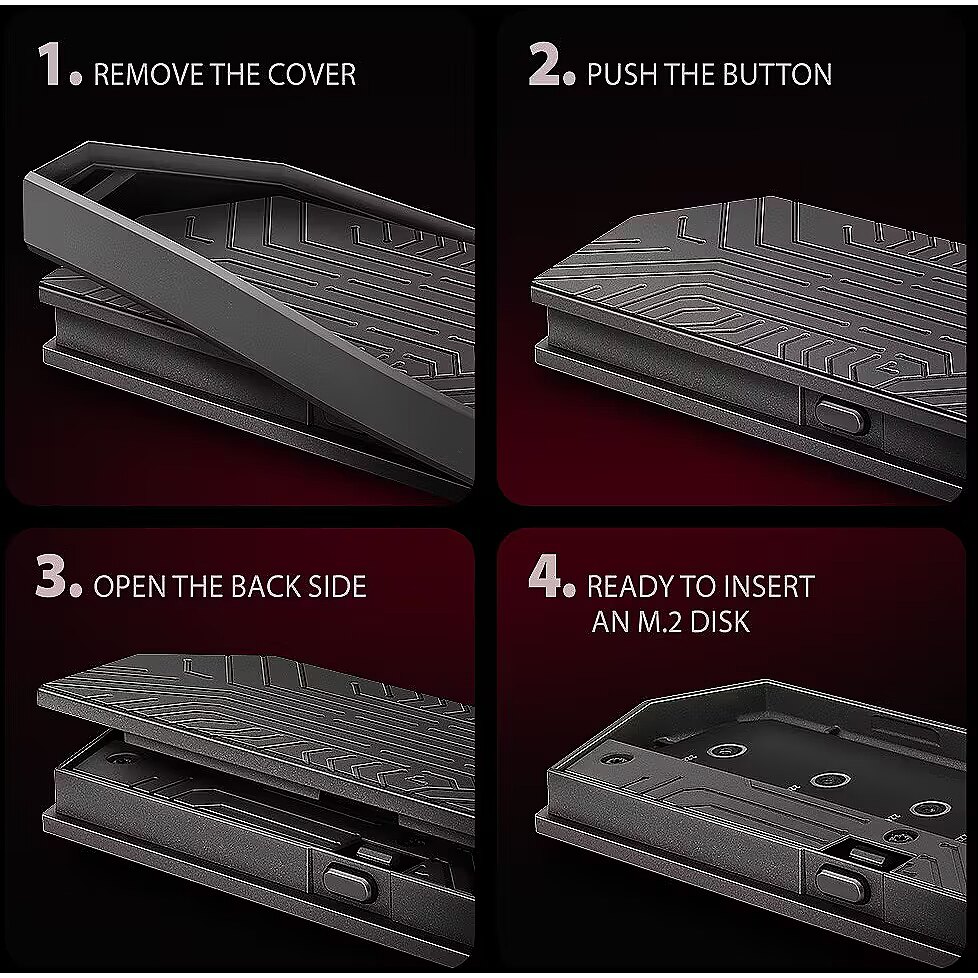 1. REMOVE THE COVER

2. PUSH THE BUTTON

3. OPEN THE BACK SIDE

4. READY TO INSERT AN M.2 DISK