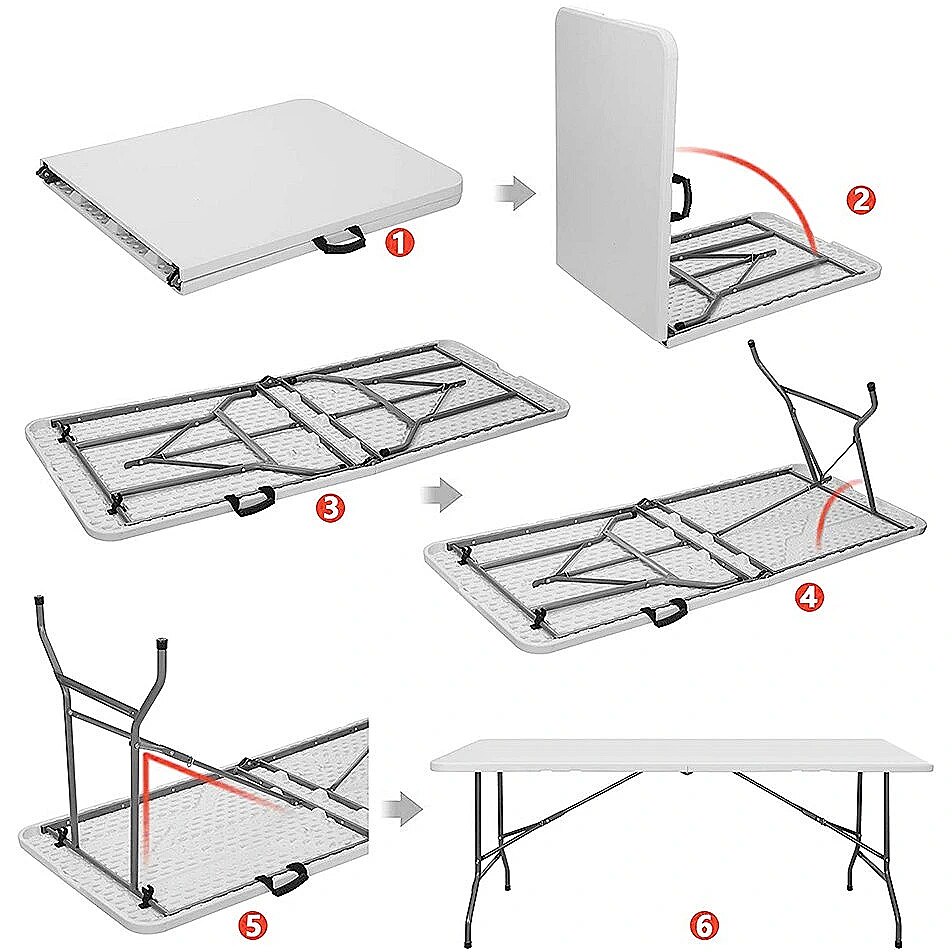 1

2

3

4

5

6